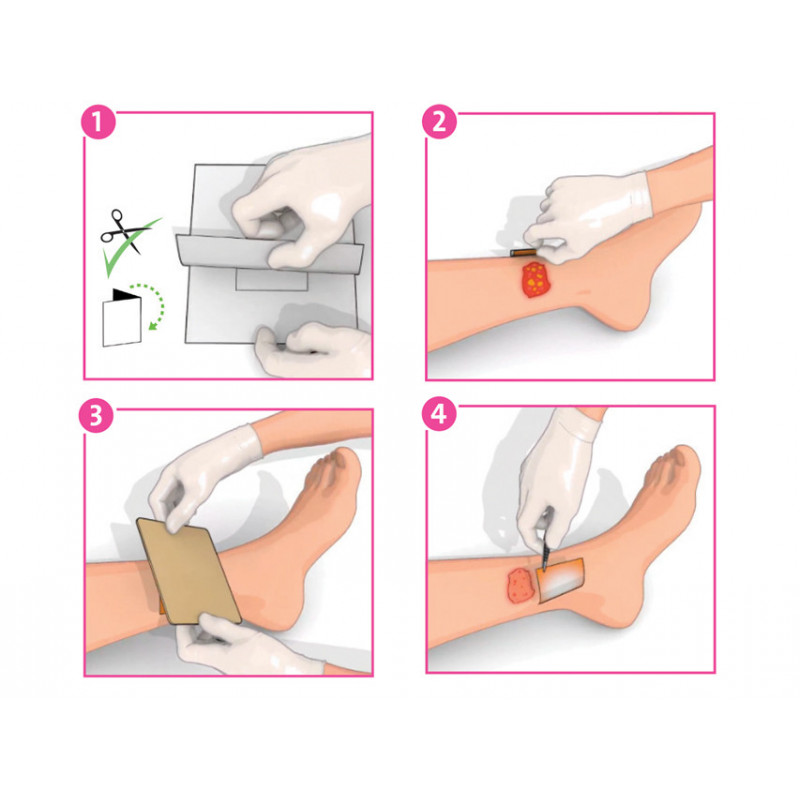 1

2

3

4