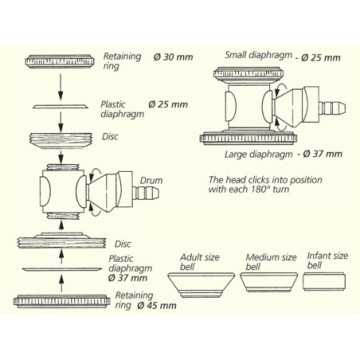 Retaining ring Ø 30 mm

Plastic diaphragm Ø 25 mm

Disc

Drum

Disc

Plastic diaphragm Ø 37 mm

Retaining ring Ø 45 mm

Small diaphragm - Ø 25 mm

Large diaphragm - Ø 37 mm

The head clicks into position with each 180° turn

Adult size bell

Medium size bell

Infant size bell