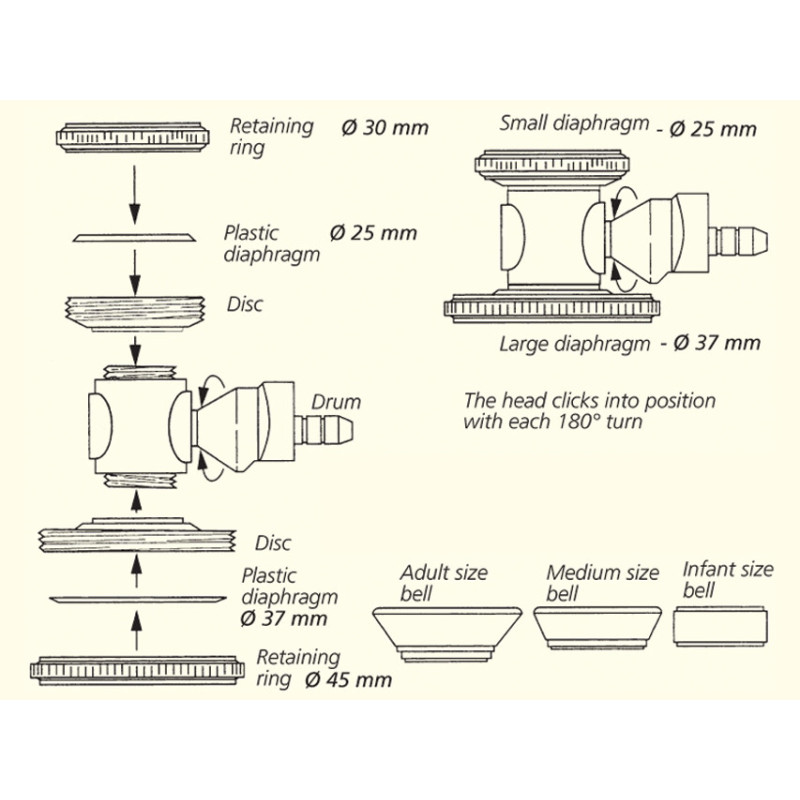 Retaining ring Ø 30 mm

Plastic diaphragm Ø 25 mm

Disc

Drum

Disc

Plastic diaphragm Ø 37 mm

Retaining ring Ø 45 mm

Small diaphragm - Ø 25 mm

Large diaphragm - Ø 37 mm

The head clicks into position with each 180° turn

Adult size bell

Medium size bell

Infant size bell