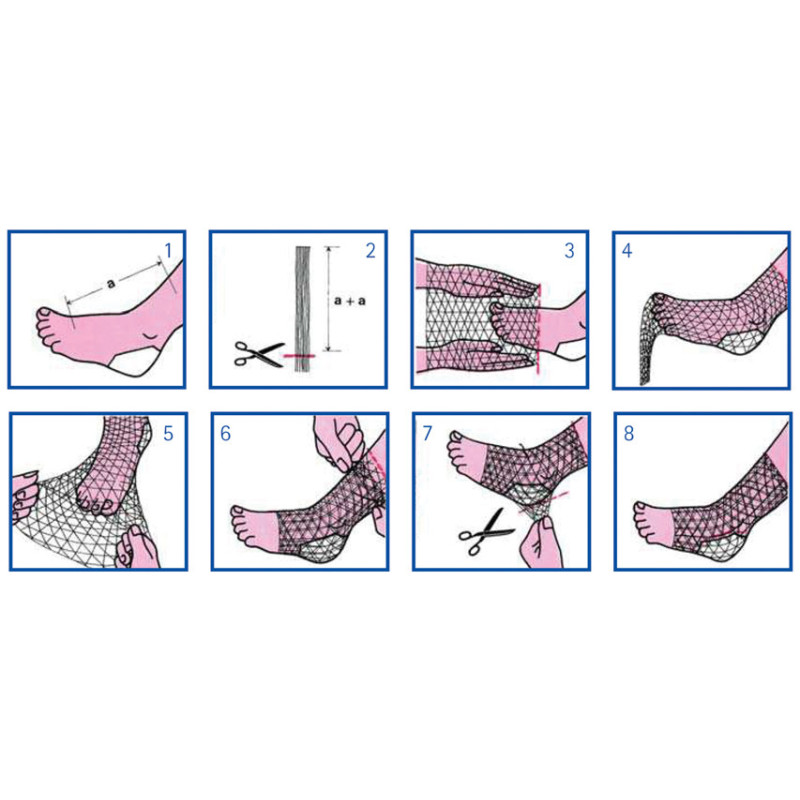 1
a
2
a + a
3
4
5
6
7
8